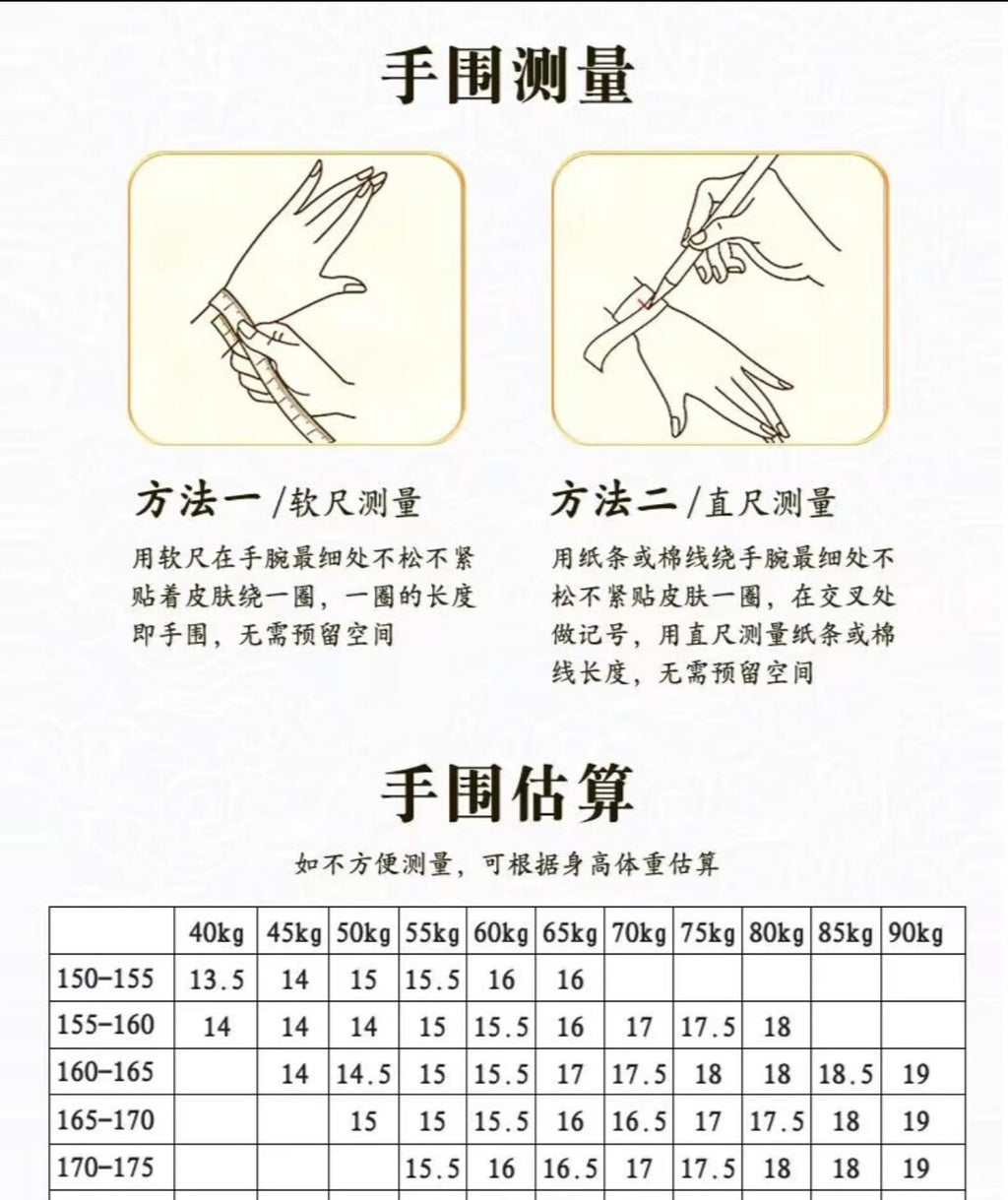 手围测量

方法一/软尺测量

用软尺在手腕最细处不松不紧贴着皮肤绕一圈，一圈的长度即手围，无需预留空间

方法二/直尺测量

用纸条或棉线绕手腕最细处不松不紧贴皮肤一圈，在交叉处做记号，用直尺测量纸条或棉线长度，无需预留空间

手围估算

如不方便测量，可根据身高体重估算

| | 40kg | 45kg | 50kg | 55kg | 60kg | 65kg | 70kg | 75kg | 80kg | 85kg | 90kg |
|---|---|---|---|---|---|---|---|---|---|---|---|
| 150-155 | 13.5 | 14 | 15 | 15.5 | 16 | 16 | | | | | |
| 155-160 | 14 | 14 | 14 | 15 | 15.5 | 16 | 17 | 17.5 | 18 | | |
| 160-165 | | 14 | 14.5 | 15 | 15.5 | 17 | 17.5 | 18 | 18 | 18.5 | 19 |
| 165-170 | | | 15 | 15 | 15.5 | 16 | 16.5 | 17 | 17.5 | 18 | 19 |
| 170-175 | | | | 15.5 | 16 | 16.5 | 17 | 17.5 | 18 | 18 | 19 |